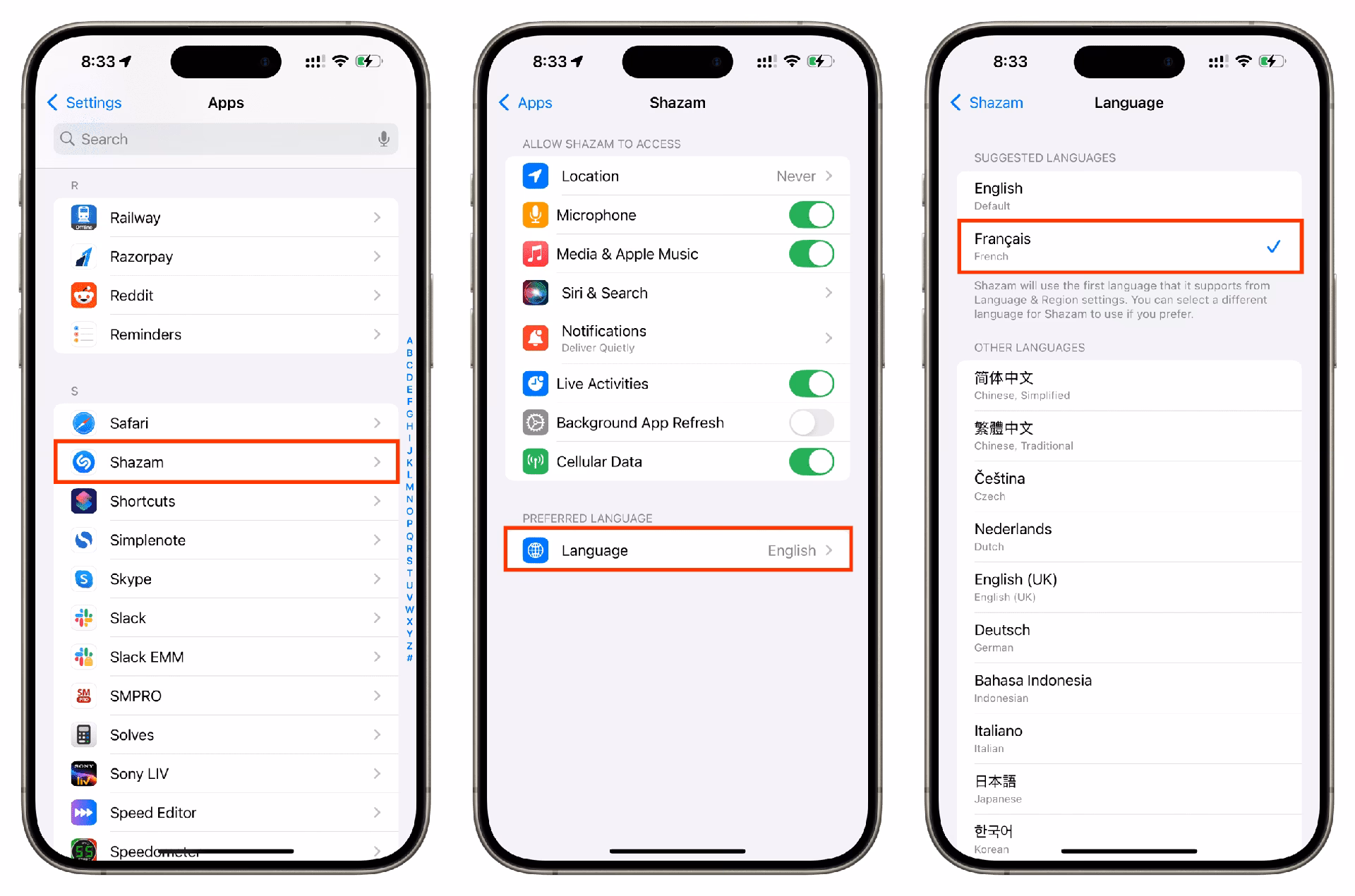 8:33

Settings Apps

Search

R

Railway

Razorpay

Reddit

Reminders

S

Safari

Shazam

Shortcuts

Simplenote

Skype

Slack

Slack EMM

SMPRO

Solves

Sony LIV

Speed Editor

Speedometer

A B C D E F G H I J K L M N O P Q R S T U V W X Y Z #

8:33

Apps Shazam

ALLOW SHAZAM TO ACCESS

Location Never

Microphone

Media & Apple Music

Siri & Search

Notifications
Deliver Quietly

Live Activities

Background App Refresh

Cellular Data

PREFERRED LANGUAGE

Language English

8:33

Shazam Language

SUGGESTED LANGUAGES

English
Default

Français
French

Shazam will use the first language that it supports from Language & Region settings. You can select a different language for Shazam to use if you prefer.

OTHER LANGUAGES

简体中文
Chinese, Simplified

繁體中文
Chinese, Traditional

Čeština
Czech

Nederlands
Dutch

English (UK)
English (UK)

Deutsch
German

Bahasa Indonesia
Indonesian

Italiano
Italian

日本語
Japanese

한국어
Korean