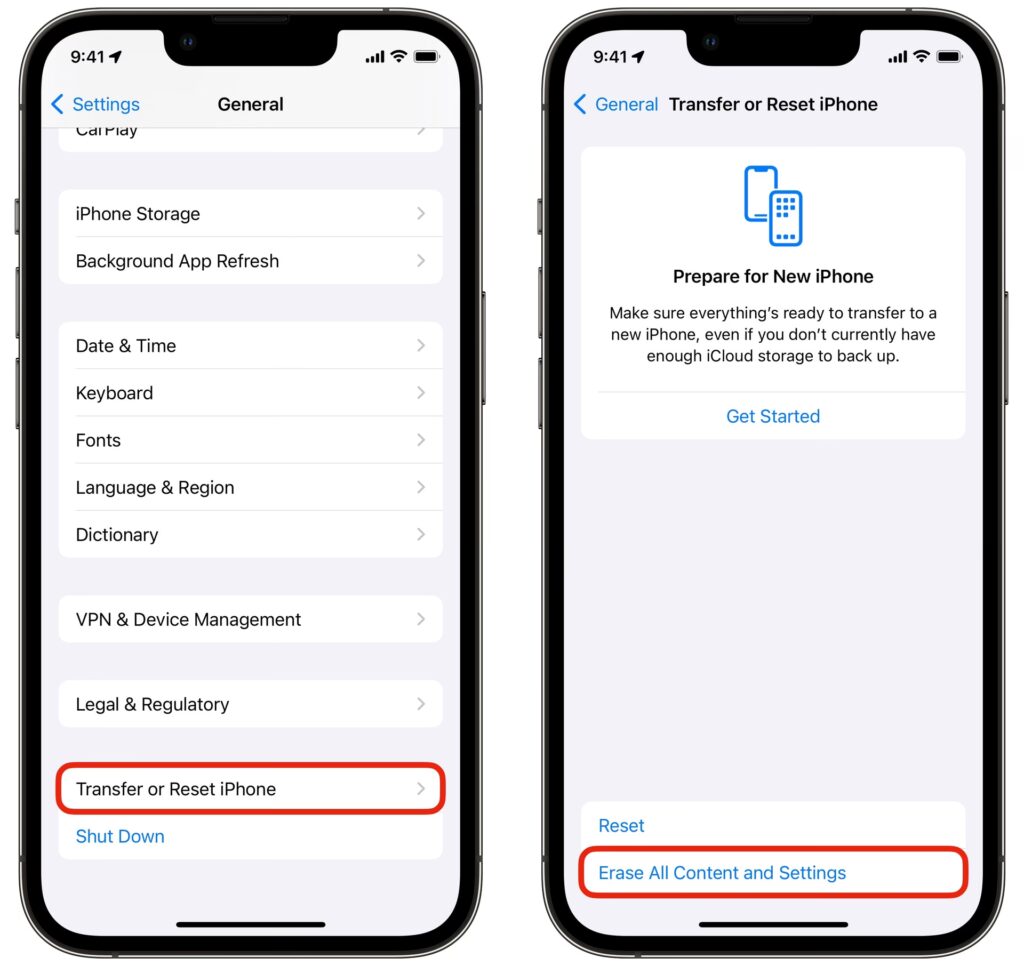 9:41

Settings General

CarPlay

iPhone Storage

Background App Refresh

Date & Time

Keyboard

Fonts

Language & Region

Dictionary

VPN & Device Management

Legal & Regulatory

Transfer or Reset iPhone

Shut Down

9:41

General Transfer or Reset iPhone

Prepare for New iPhone

Make sure everything's ready to transfer to a new iPhone, even if you don't currently have enough iCloud storage to back up.

Get Started

Reset

Erase All Content and Settings