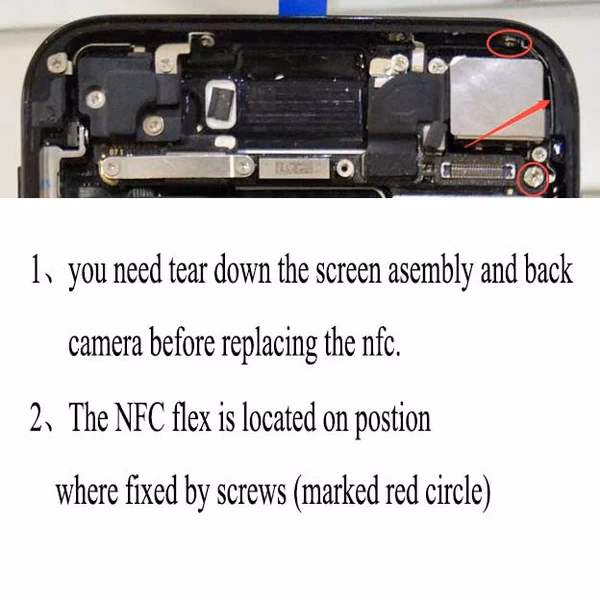 1、you need tear down the screen asembly and back camera before replacing the nfc.

2、The NFC flex is located on postion where fixed by screws (marked red circle)