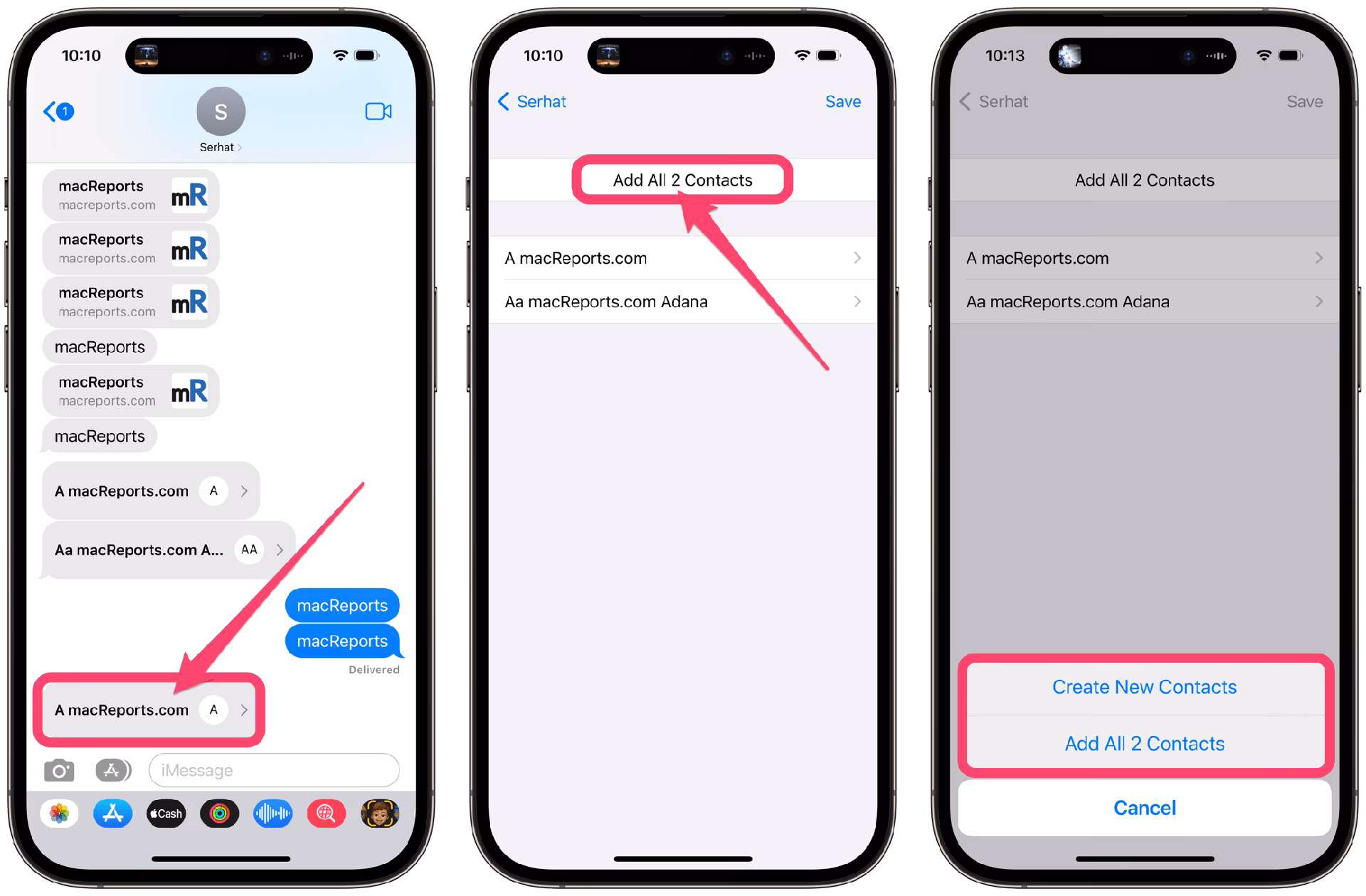 10:10

1

S

Serhat

macReports
macreports.com
mR

macReports
macreports.com
mR

macReports
macreports.com
mR

macReports

macReports
macreports.com
mR

macReports

A macReports.com A

Aa macReports.com A... AA

macReports

macReports

Delivered

A macReports.com A

iMessage

Cash

10:10

Serhat Save

Add All 2 Contacts

A macReports.com

Aa macReports.com Adana

10:13

Serhat Save

Add All 2 Contacts

A macReports.com

Aa macReports.com Adana

Create New Contacts

Add All 2 Contacts

Cancel