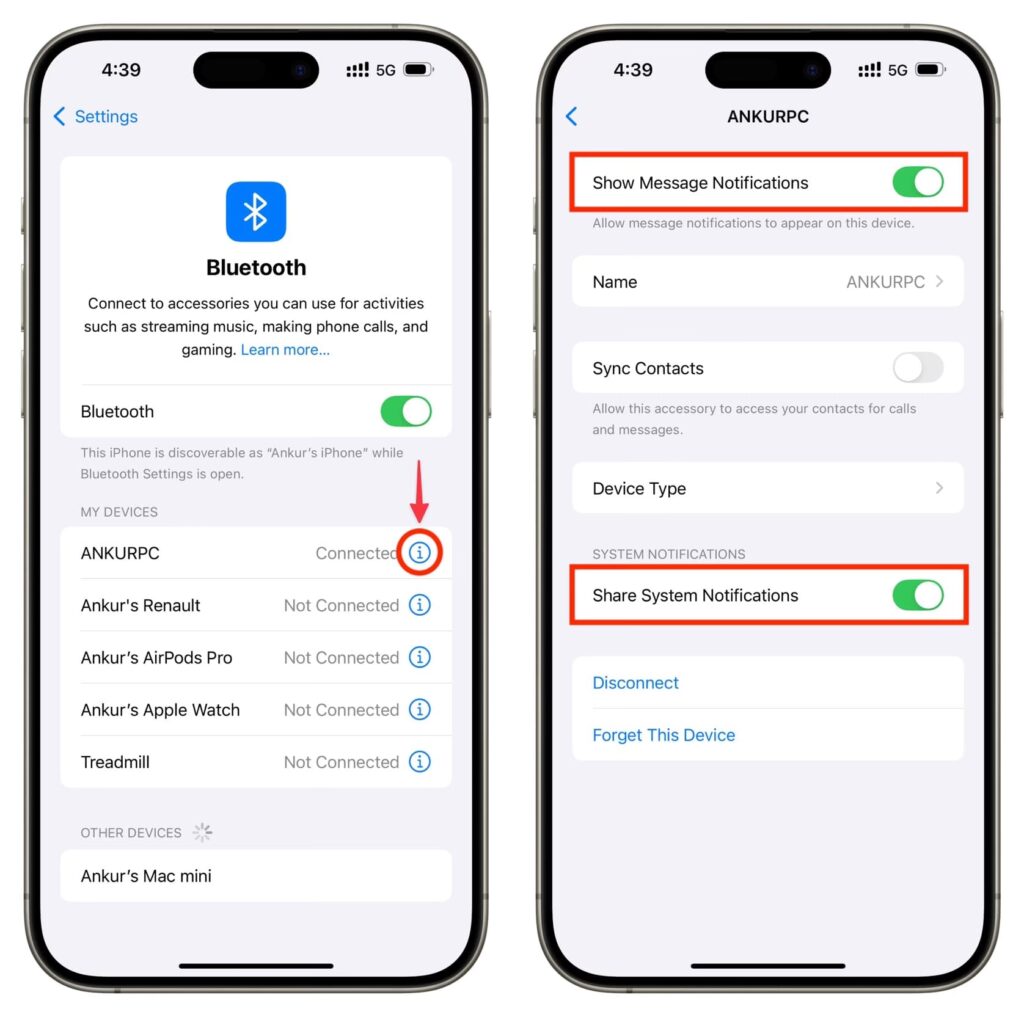 4:39 5G

Settings

Bluetooth

Connect to accessories you can use for activities such as streaming music, making phone calls, and gaming. Learn more...

Bluetooth

This iPhone is discoverable as "Ankur's iPhone" while Bluetooth Settings is open.

MY DEVICES

ANKURPC Connected

Ankur's Renault Not Connected

Ankur's AirPods Pro Not Connected

Ankur's Apple Watch Not Connected

Treadmill Not Connected

OTHER DEVICES

Ankur's Mac mini

4:39 5G

ANKURPC

Show Message Notifications

Allow message notifications to appear on this device.

Name ANKURPC

Sync Contacts

Allow this accessory to access your contacts for calls and messages.

Device Type

SYSTEM NOTIFICATIONS

Share System Notifications

Disconnect

Forget This Device