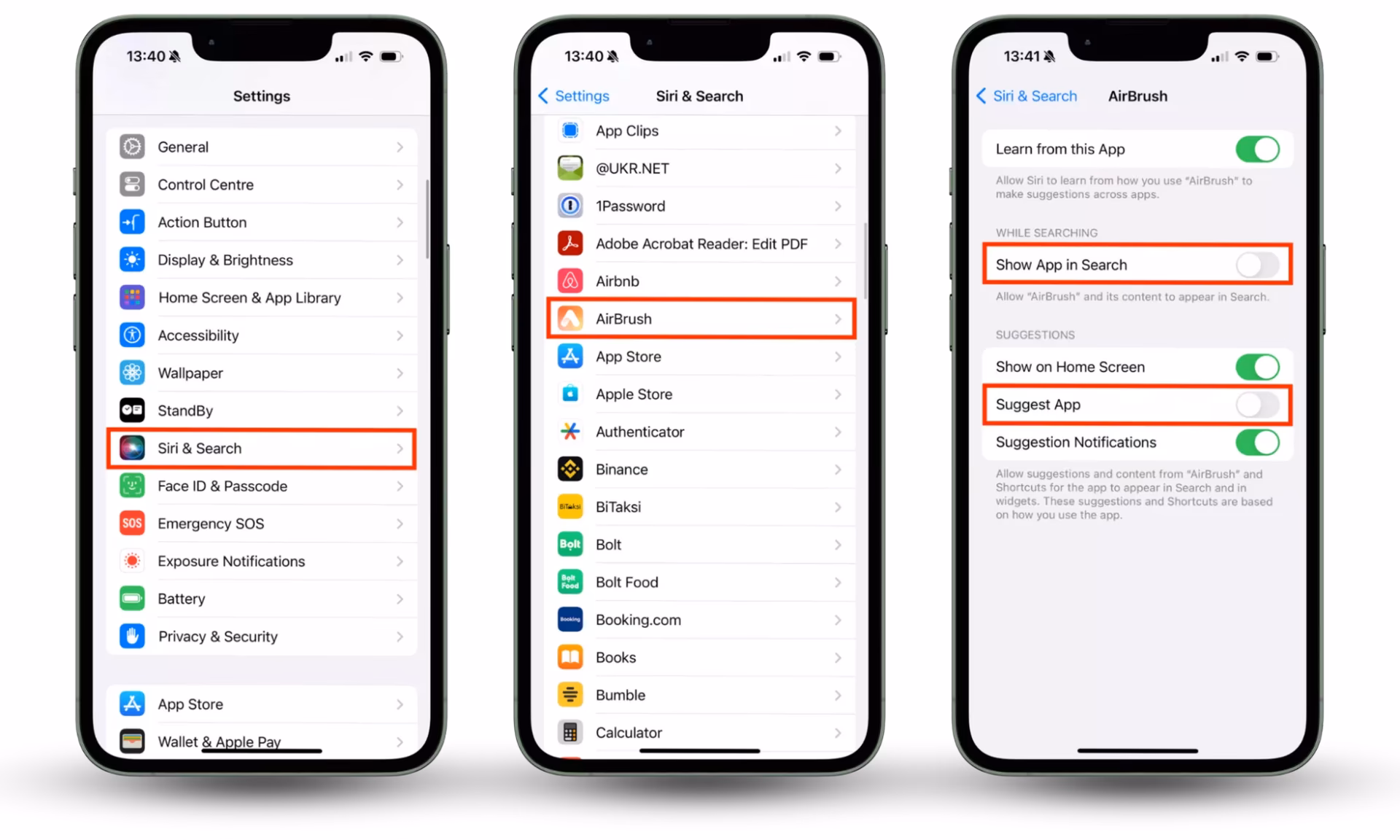 13:40

Settings

General
Control Centre
Action Button
Display & Brightness
Home Screen & App Library
Accessibility
Wallpaper
StandBy
Siri & Search
Face ID & Passcode
SOS Emergency SOS
Exposure Notifications
Battery
Privacy & Security

App Store
Wallet & Apple Pay

13:40

Settings Siri & Search

App Clips
@UKR.NET
1Password
Adobe Acrobat Reader: Edit PDF
Airbnb
AirBrush
App Store
Apple Store
Authenticator
Binance
BiTaksi BiTaksi
Bolt Bolt
Bolt Food Bolt Food
Booking Booking.com
Books
Bumble
Calculator

13:41

Siri & Search AirBrush

Learn from this App

Allow Siri to learn from how you use "AirBrush" to make suggestions across apps.

WHILE SEARCHING

Show App in Search

Allow "AirBrush" and its content to appear in Search.

SUGGESTIONS

Show on Home Screen

Suggest App

Suggestion Notifications

Allow suggestions and content from "AirBrush" and Shortcuts for the app to appear in Search and in widgets. These suggestions and Shortcuts are based on how you use the app.