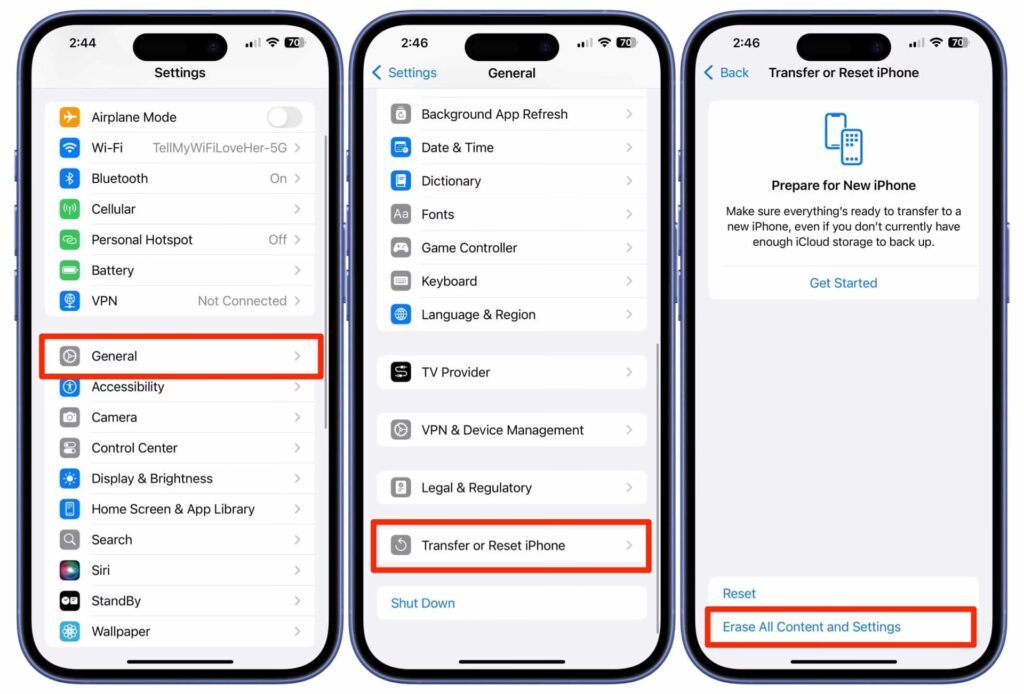 2:44 70

Settings

Airplane Mode
Wi-Fi TellMyWiFiLoveHer-5G
Bluetooth On
Cellular
Personal Hotspot Off
Battery
VPN Not Connected

General
Accessibility
Camera
Control Center
Display & Brightness
Home Screen & App Library
Search
Siri
StandBy
Wallpaper

2:46 70

Settings General

Background App Refresh
Date & Time
Dictionary
Fonts
Game Controller
Keyboard
Language & Region

TV Provider

VPN & Device Management

Legal & Regulatory

Transfer or Reset iPhone

Shut Down

2:46 70

Back Transfer or Reset iPhone

Prepare for New iPhone

Make sure everything's ready to transfer to a new iPhone, even if you don't currently have enough iCloud storage to back up.

Get Started

Reset

Erase All Content and Settings